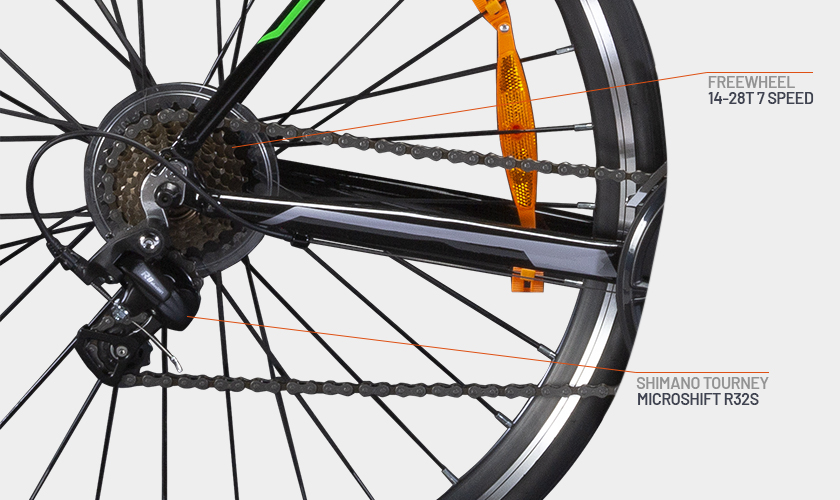 FREEWHEEL
14-28T 7 SPEED

SHIMANO TOURNEY
MICROSHIFT R32S